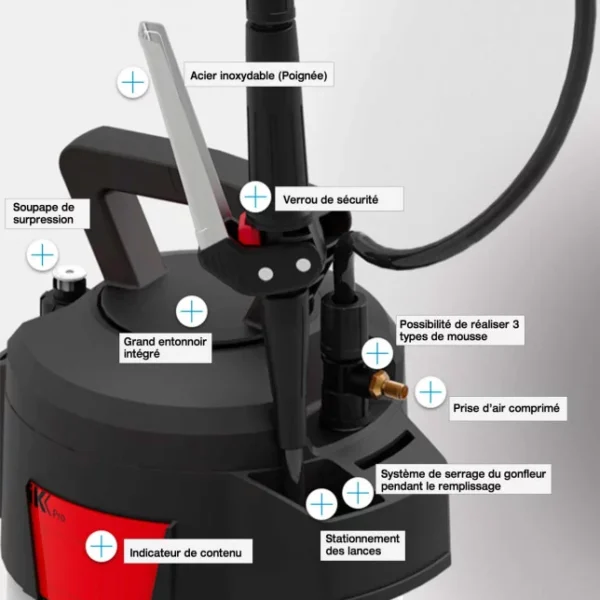 Acier inoxydable (Poignée)

Verrou de sécurité

Soupape de surpression

Grand entonnoir intégré

Possibilité de réaliser 3 types de mousse

Prise d'air comprimé

Système de serrage du gonfleur pendant le remplissage

Stationnement des lances

Indicateur de contenu

K Pro